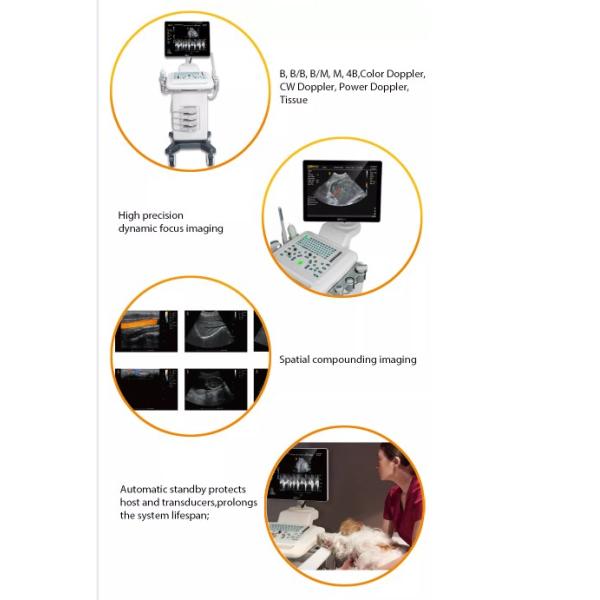 B, B/B, B/M, M, 4B,Color Doppler, CW Doppler, Power Doppler, Tissue

High precision dynamic focus imaging

Spatial compounding imaging

Automatic standby protects host and transducers,prolongs the system lifespan;