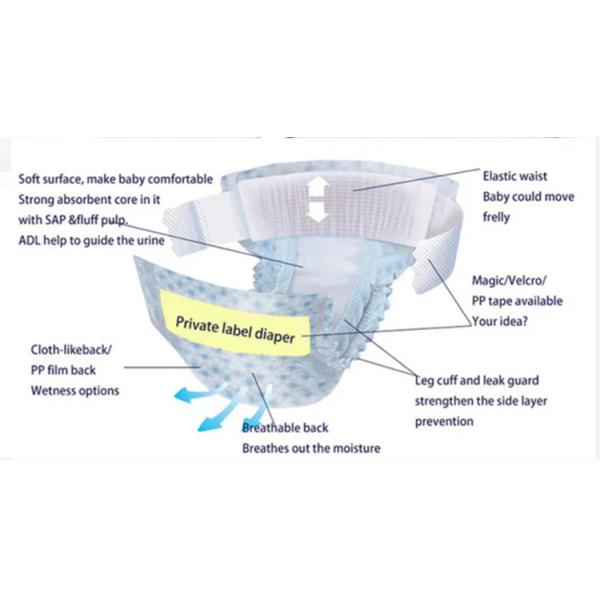 Soft surface, make baby comfortable
Strong absorbent core in it
with SAP &fluff pulp.
ADL help to guide the urine

Elastic waist
Baby could move
frelly

Magic/Velcro/
PP tape available
Your idea?

Private label diaper

Cloth-likeback/
PP film back
Wetness options

Leg cuff and leak guard
strengthen the side layer
prevention

Breathable back
Breathes out the moisture