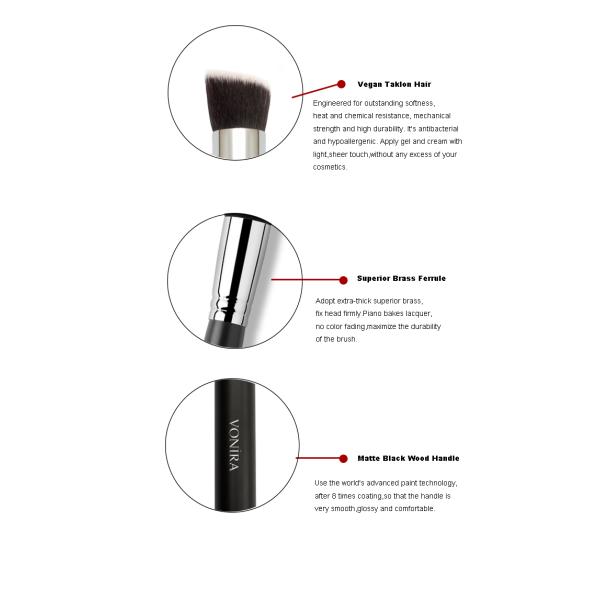 Vegan Taklon Hair

Engineered for outstanding softness, heat and chemical resistance, mechanical strength and high durability. It's antibacterial and hypoallergenic. Apply gel and cream with light,sheer touch,without any excess of your cosmetics.

Superior Brass Ferrule

Adopt extra-thick superior brass, fix head firmly Piano bakes lacquer, no color fading,maximize the durability of the brush.

VONIRA

Matte Black Wood Handle

Use the world's advanced paint technology, after 8 times coating,so that the handle is very smooth,glossy and comfortable.