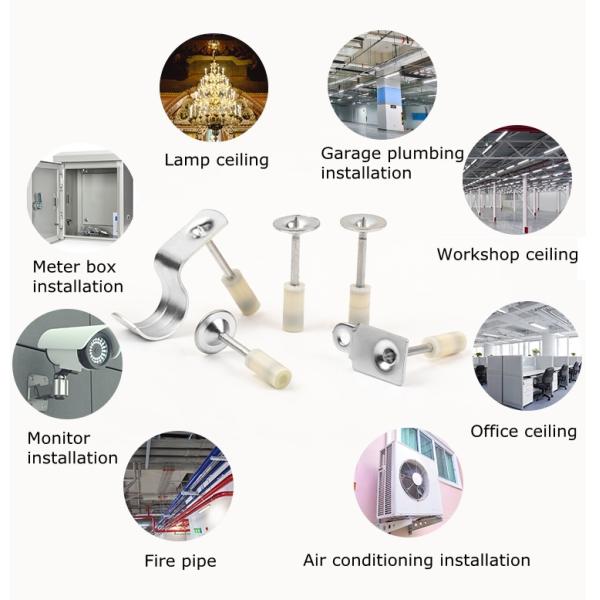 Lamp ceiling

Garage plumbing installation

Meter box installation

Workshop ceiling

Monitor installation

Office ceiling

Fire pipe

Air conditioning installation