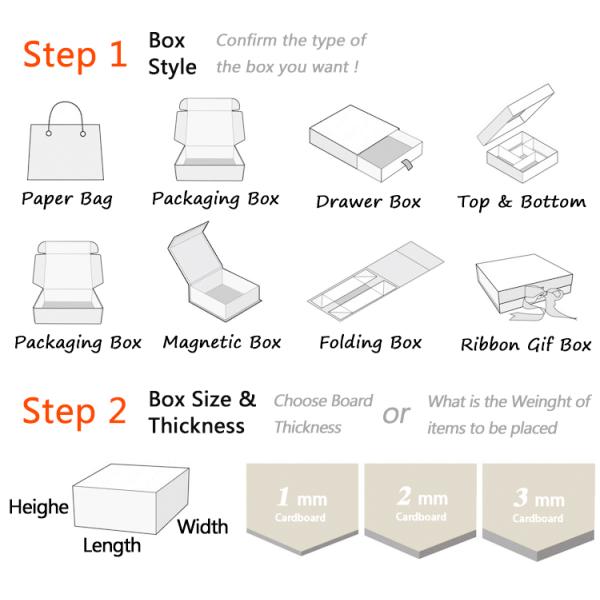 Step 1 Box Style Confirm the type of the box you want !

Paper Bag
Packaging Box
Drawer Box
Top & Bottom

Packaging Box
Magnetic Box
Folding Box
Ribbon Gif Box

Step 2 Box Size & Thickness Choose Board Thickness or What is the Weinght of items to be placed

Heighe
Length
Width

1 mm Cardboard
2 mm Cardboard
3 mm Cardboard