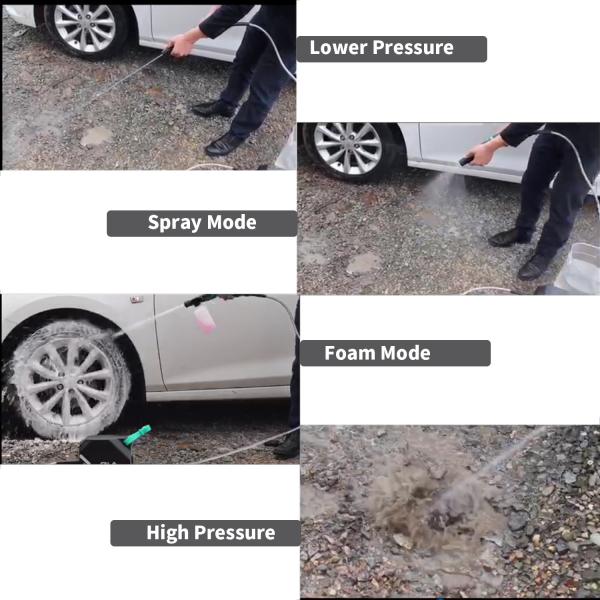 Lower Pressure

Spray Mode

Foam Mode

High Pressure