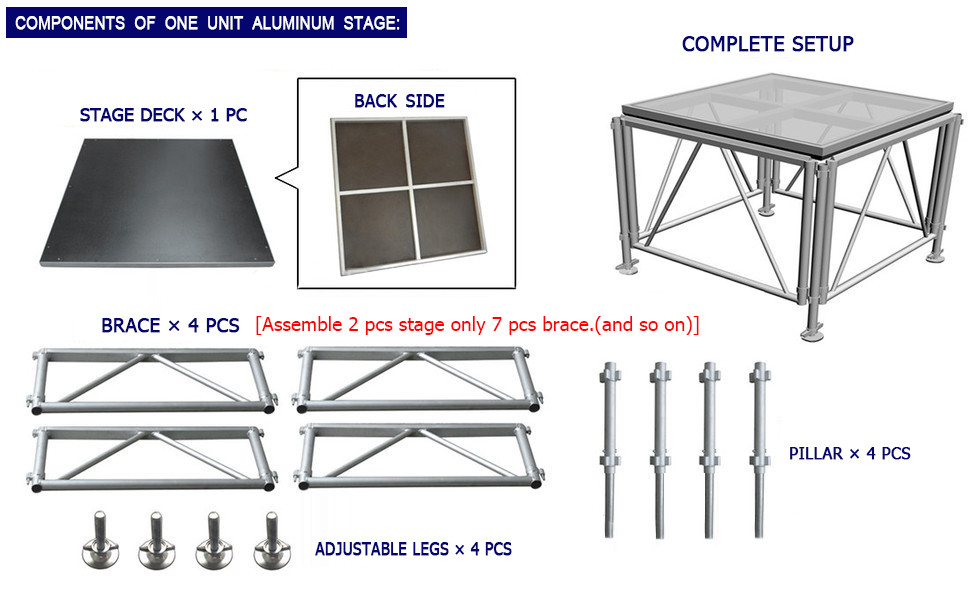 COMPONENTS OF ONE UNIT ALUMINUM STAGE:

COMPLETE SETUP

STAGE DECK × 1 PC

BACK SIDE

BRACE × 4 PCS [Assemble 2 pcs stage only 7 pcs brace.(and so on)]

PILLAR × 4 PCS

ADJUSTABLE LEGS × 4 PCS