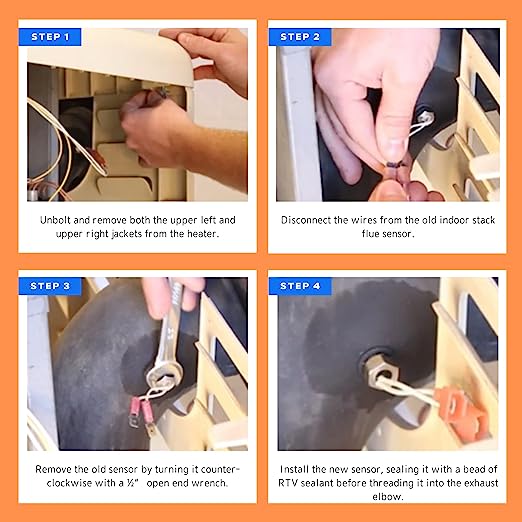 STEP 1

Unbolt and remove both the upper left and upper right jackets from the heater.

STEP 2

Disconnect the wires from the old indoor stack flue sensor.

STEP 3

Remove the old sensor by turning it counter-clockwise with a ½" open end wrench.

STEP 4

Install the new sensor, sealing it with a bead of RTV sealant before threading it into the exhaust elbow.