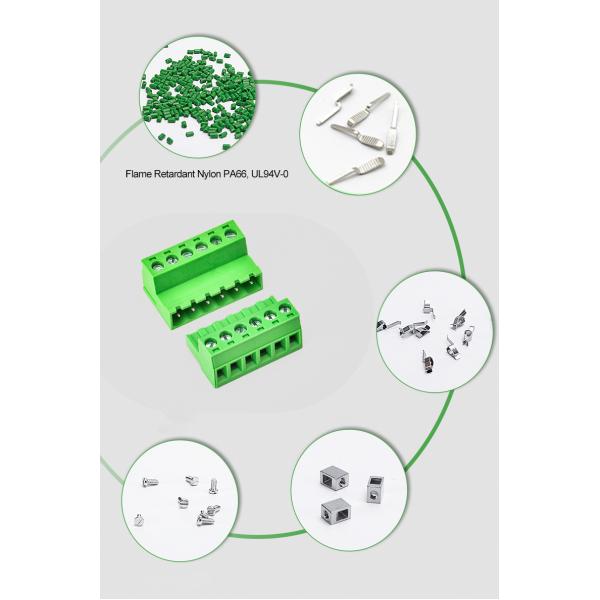 Flame Retardant Nylon PA66, UL94V-0