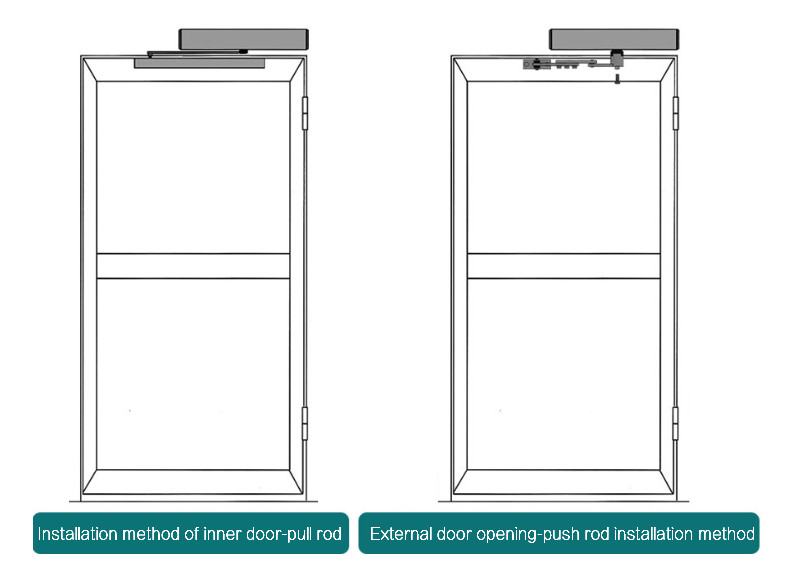 Installation method of inner door-pull rod

External door opening-push rod installation method