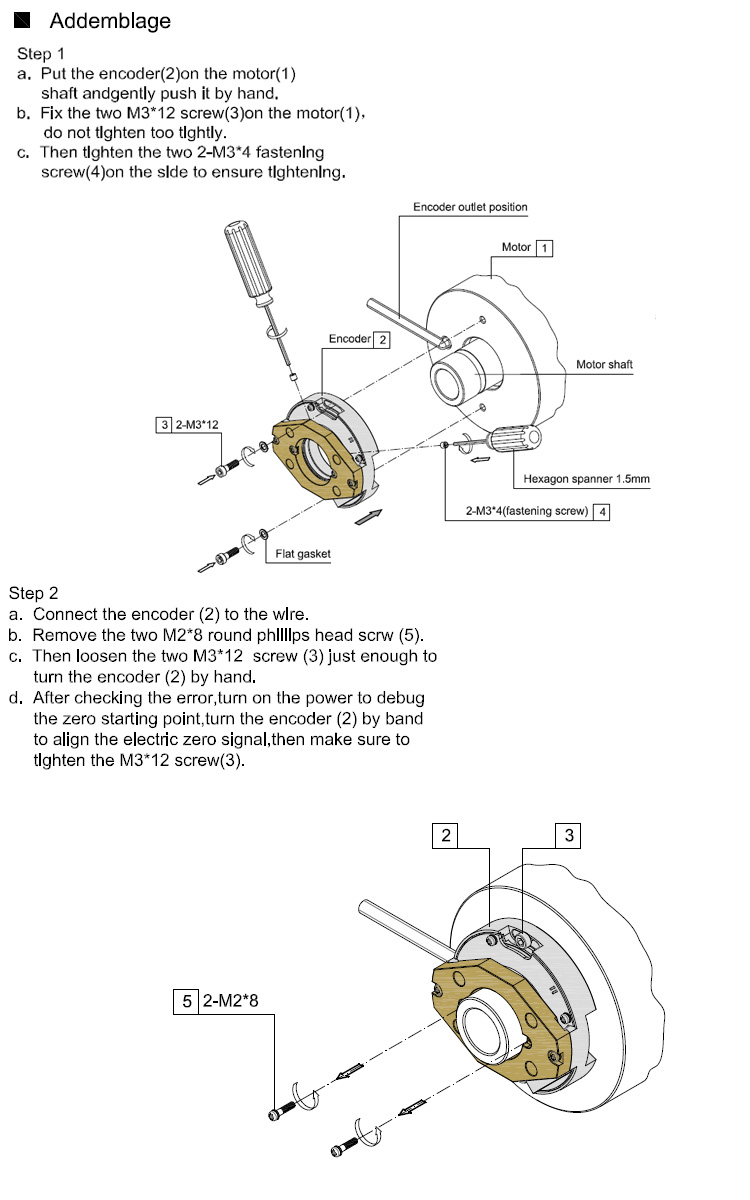 Addemblage

Step 1
a. Put the encoder(2)on the motor(1) shaft andgently push it by hand.
b. Fix the two M3*12 screw(3)on the motor(1), do not tighten too tightly.
c. Then tighten the two 2-M3*4 fastening screw(4)on the side to ensure tightening.

Encoder outlet position
Motor 1
Encoder 2
Motor shaft
3 2-M3*12
Hexagon spanner 1.5mm
2-M3*4(fastening screw) 4
Flat gasket

Step 2
a. Connect the encoder (2) to the wire.
b. Remove the two M2*8 round phillips head scrw (5).
c. Then loosen the two M3*12 screw (3) just enough to turn the encoder (2) by hand.
d. After checking the error,turn on the power to debug the zero starting point,turn the encoder (2) by band to align the electric zero signal,then make sure to tighten the M3*12 screw(3).

2
3
5 2-M2*8