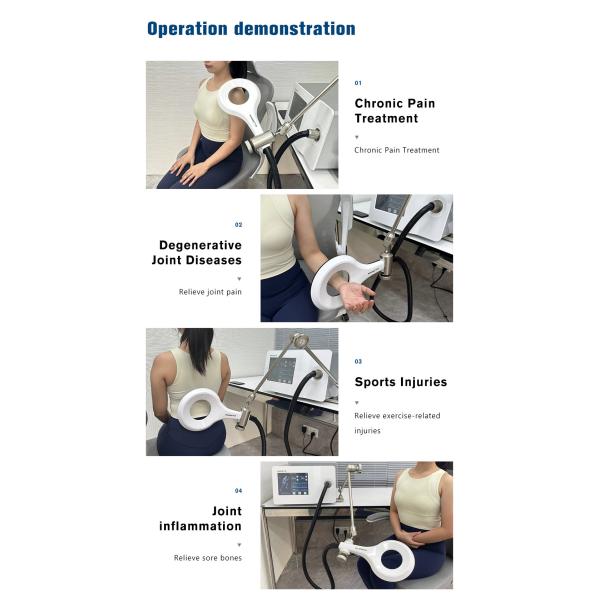 Operation demonstration

01

Chronic Pain Treatment

Chronic Pain Treatment

02

Degenerative Joint Diseases

Relieve joint pain

03

Sports Injuries

Relieve exercise-related injuries

04

Joint inflammation

Relieve sore bones