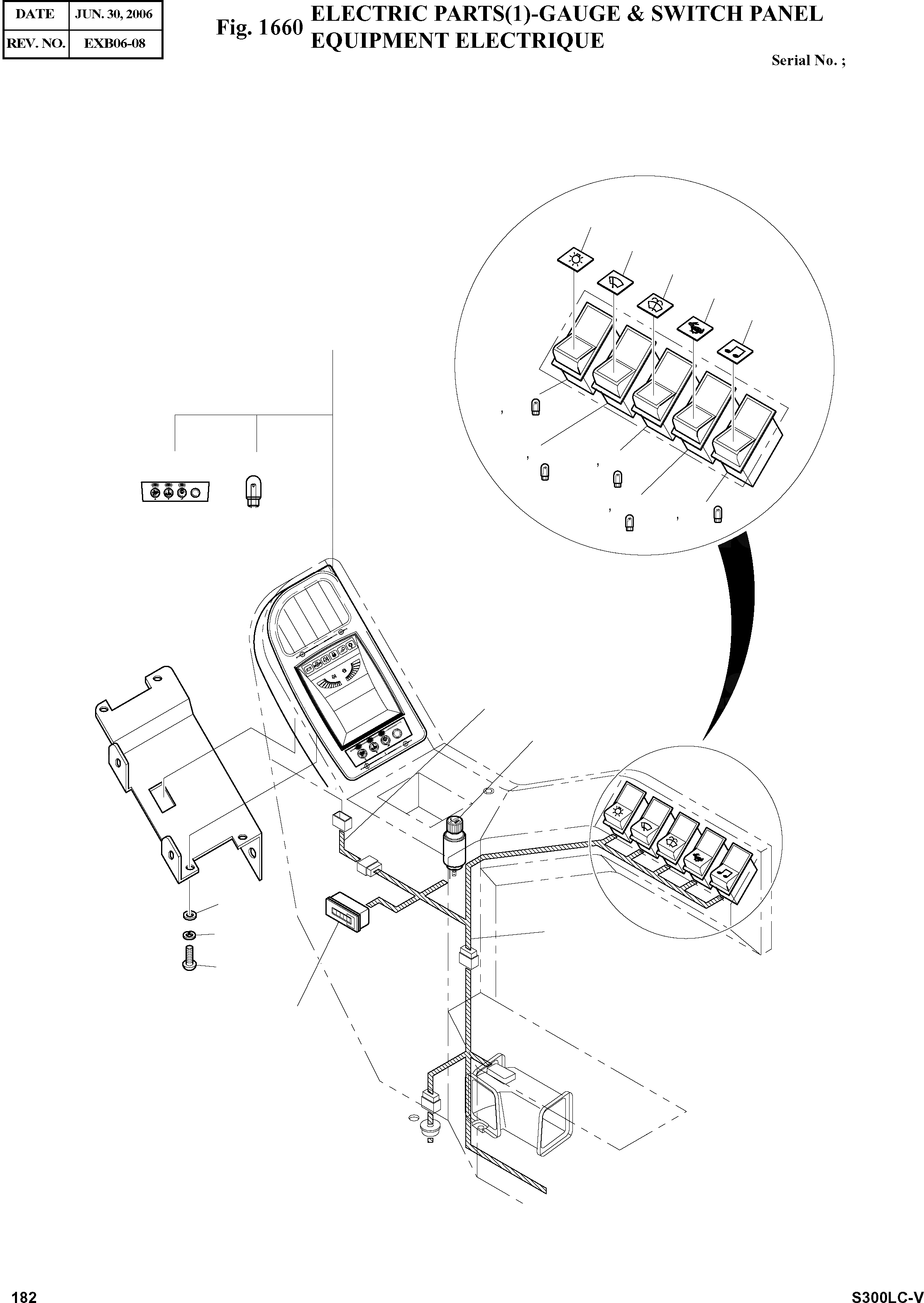 | DATE | JUN. 30, 2006 |
|---|---|
| REV. NO. | EXB06-08 |

Fig. 1660 ELECTRIC PARTS(1)-GAUGE & SWITCH PANEL
EQUIPMENT ELECTRIQUE

Serial No. ;

182

S300LC-V