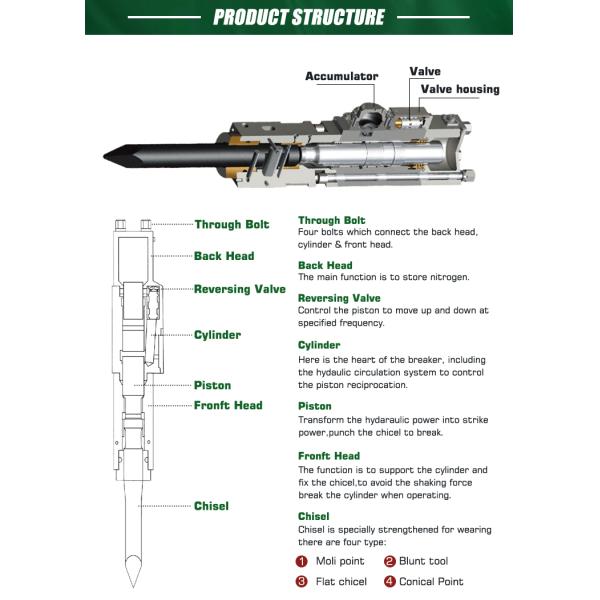 PRODUCT STRUCTURE

Accumulator

Valve

Valve housing

Through Bolt

Back Head

Reversing Valve

Cylinder

Piston

Fronft Head

Chisel

Through Bolt
Four bolts which connect the back head, cylinder & front head.

Back Head
The main function is to store nitrogen.

Reversing Valve
Control the piston to move up and down at specified frequency.

Cylinder
Here is the heart of the breaker, including the hydaulic circulation system to control the piston reciprocation.

Piston
Transform the hydaraulic power into strike power,punch the chicel to break.

Fronft Head
The function is to support the cylinder and fix the chicel,to avoid the shaking force break the cylinder when operating.

Chisel
Chisel is specially strengthened for wearing there are four type:

1 Moli point
2 Blunt tool
3 Flat chicel
4 Conical Point