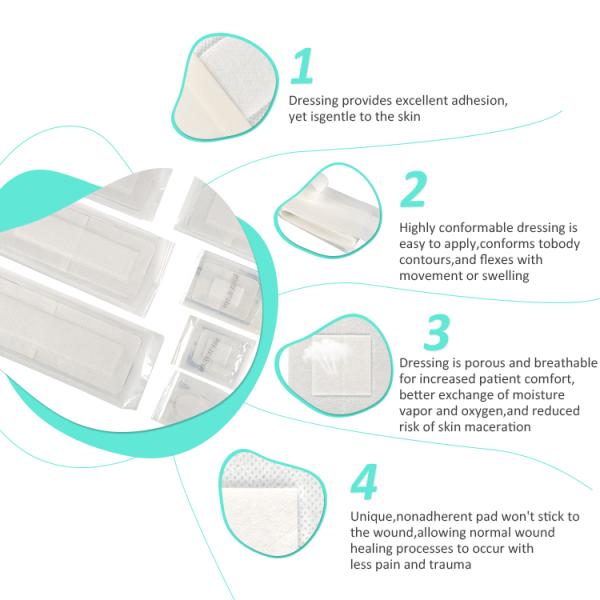 1

Dressing provides excellent adhesion, yet isgentle to the skin

2

Highly conformable dressing is easy to apply,conforms tobody contours,and flexes with movement or swelling

3

Dressing is porous and breathable for increased patient comfort, better exchange of moisture vapor and oxygen,and reduced risk of skin maceration

4

Unique,nonadherent pad won't stick to the wound,allowing normal wound healing processes to occur with less pain and trauma