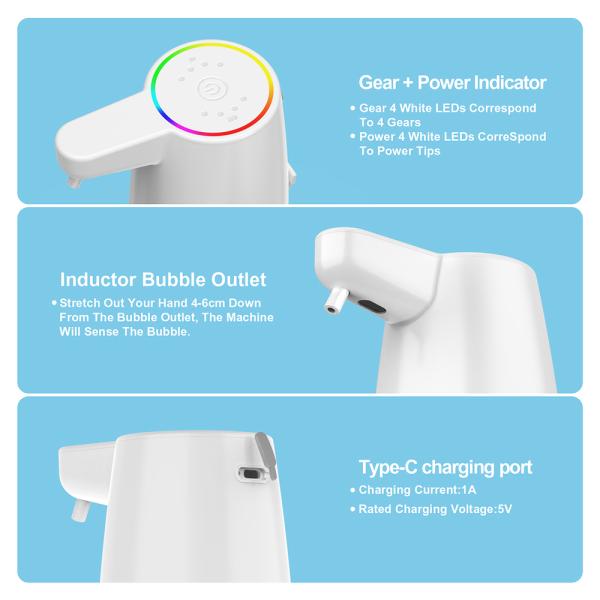 Gear + Power Indicator

• Gear 4 White LEDs Correspond To 4 Gears
• Power 4 White LEDs CorreSpond To Power Tips

Inductor Bubble Outlet

• Stretch Out Your Hand 4-6cm Down From The Bubble Outlet, The Machine Will Sense The Bubble.

Type-C charging port

• Charging Current:1A
• Rated Charging Voltage:5V