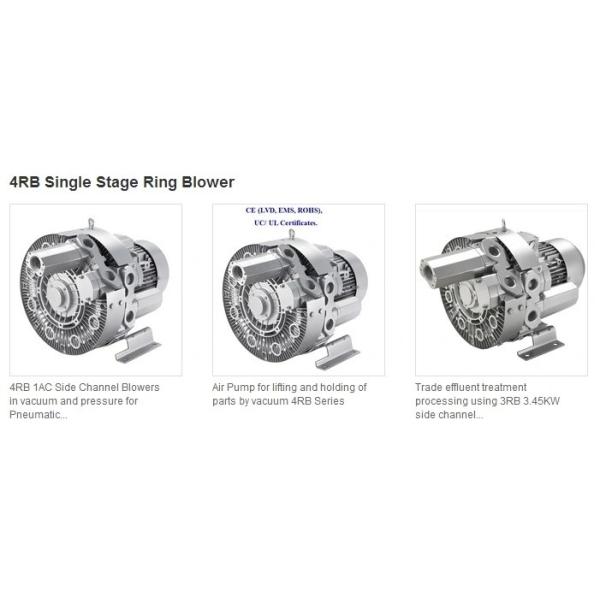 4RB Single Stage Ring Blower

4RB 1AC Side Channel Blowers in vacuum and pressure for Pneumatic...

CE (LVD, EMS, ROHS), UC/ UL Certificates.

Air Pump for lifting and holding of parts by vacuum 4RB Series

Trade effluent treatment processing using 3RB 3.45KW side channel...