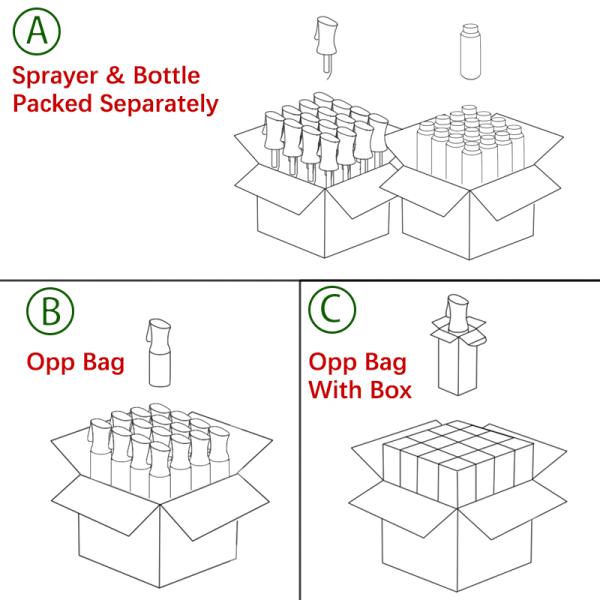 A
Sprayer & Bottle
Packed Separately

B
Opp Bag

C
Opp Bag
With Box