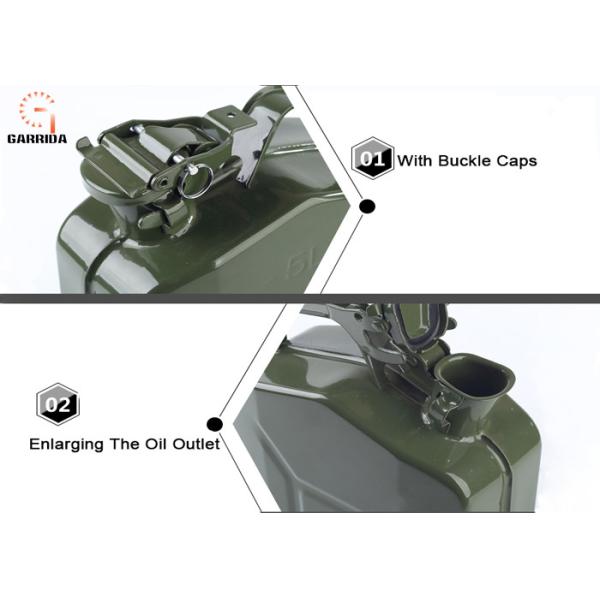 GARRIDA

01 With Buckle Caps

5L

02

Enlarging The Oil Outlet