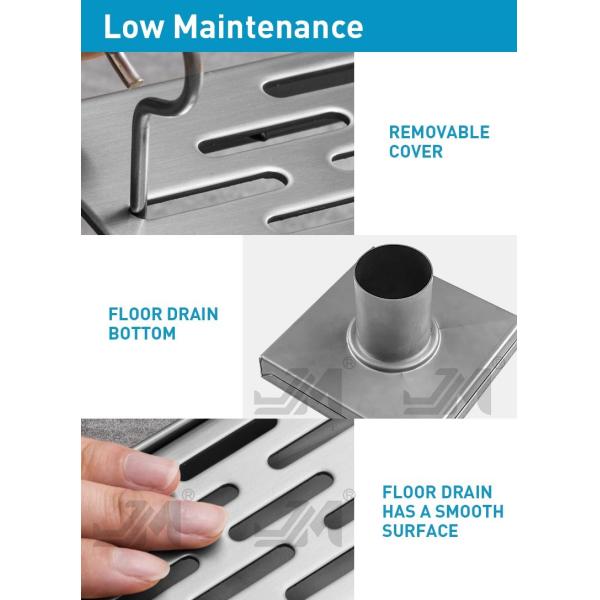 Low Maintenance

REMOVABLE COVER

FLOOR DRAIN BOTTOM

FLOOR DRAIN HAS A SMOOTH SURFACE