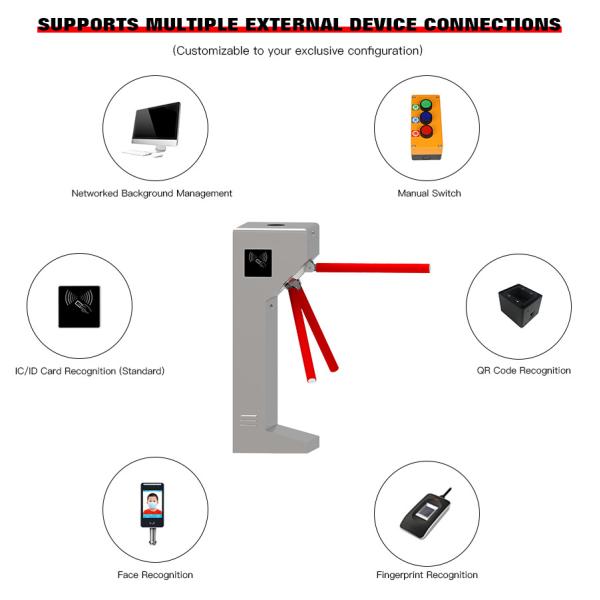 SUPPORTS MULTIPLE EXTERNAL DEVICE CONNECTIONS

(Customizable to your exclusive configuration)

Networked Background Management

Manual Switch

IC/ID Card Recognition (Standard)

QR Code Recognition

Face Recognition

Fingerprint Recognition