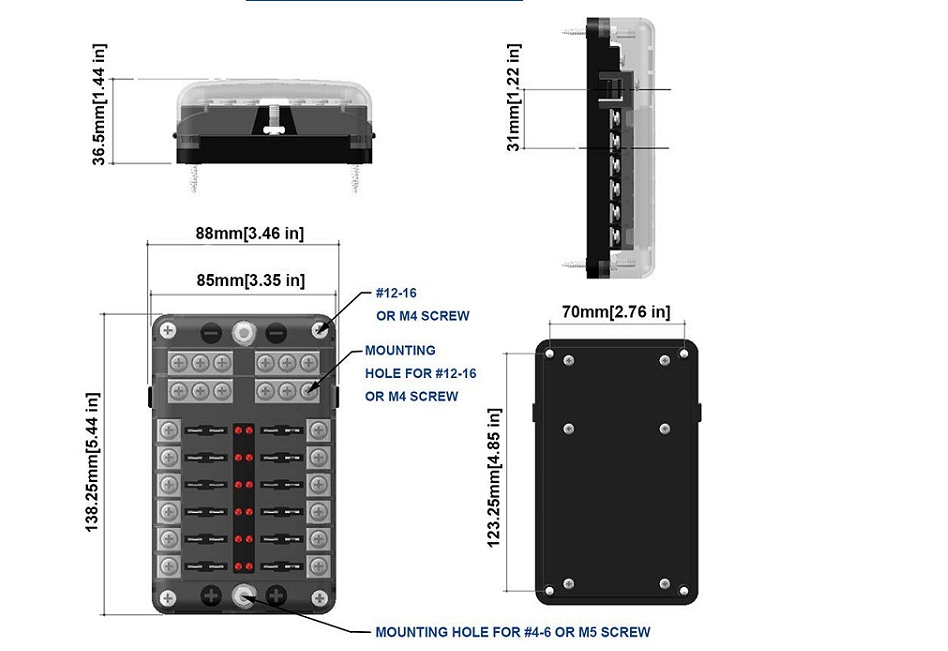 36.5mm[1.44 in]

31mm[1.22 in]

88mm[3.46 in]

85mm[3.35 in]

#12-16
OR M4 SCREW

MOUNTING
HOLE FOR #12-16
OR M4 SCREW

70mm[2.76 in]

138.25mm[5.44 in]

123.25mm[4.85 in]

MOUNTING HOLE FOR #4-6 OR M5 SCREW