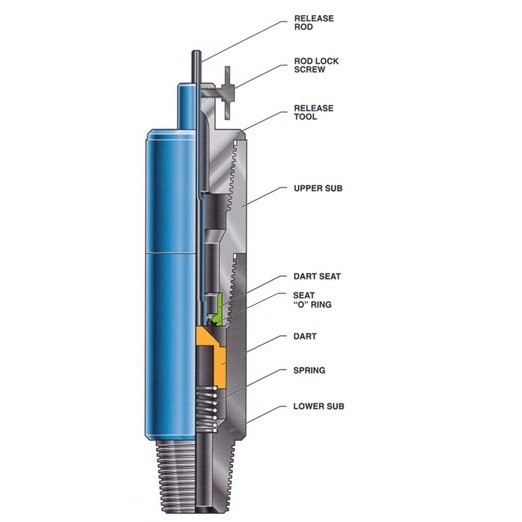 RELEASE ROD

ROD LOCK SCREW

RELEASE TOOL

UPPER SUB

DART SEAT

SEAT "O" RING

DART

SPRING

LOWER SUB