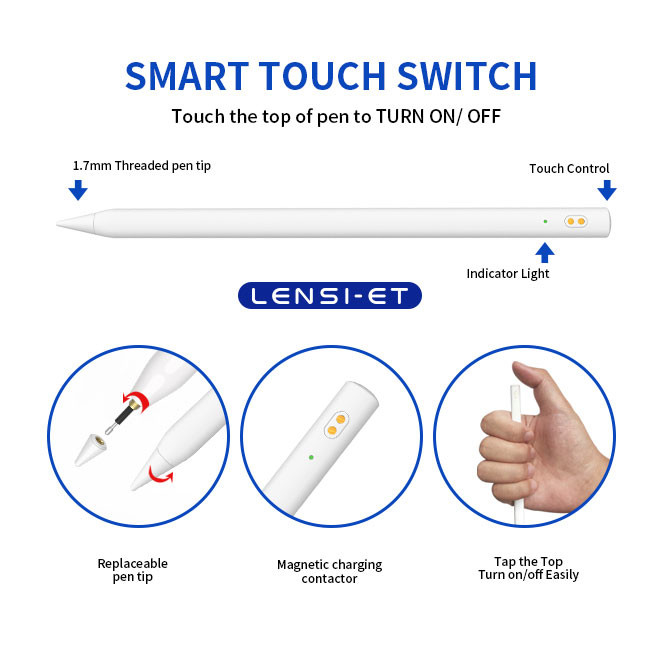 SMART TOUCH SWITCH

Touch the top of pen to TURN ON/ OFF

1.7mm Threaded pen tip

Touch Control

Indicator Light

LENSI-ET

Replaceable pen tip

Magnetic charging contactor

Tap the Top Turn on/off Easily