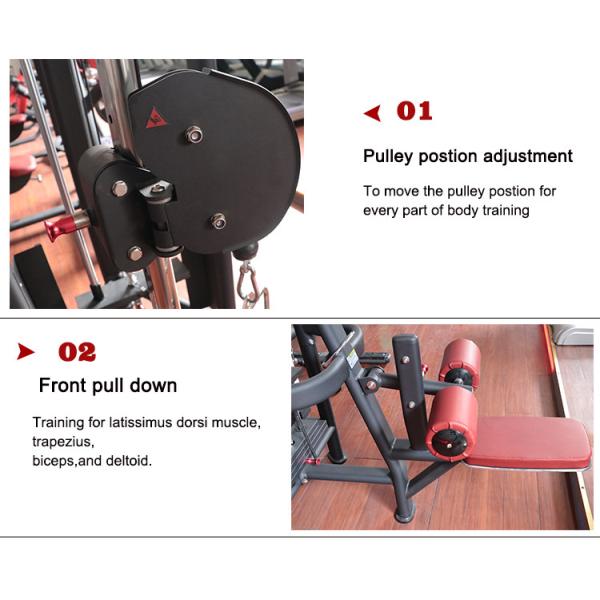 01

Pulley postion adjustment

To move the pulley postion for every part of body training

02

Front pull down

Training for latissimus dorsi muscle, trapezius, biceps,and deltoid.