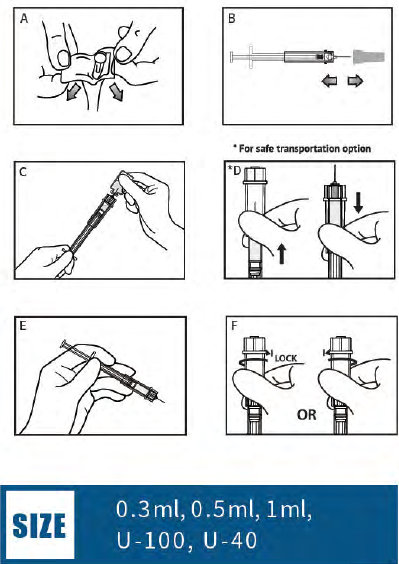 A

B

* For safe transportation option

C

*D

E

F

LOCK

OR

SIZE

0.3ml, 0.5ml, 1ml, U-100, U-40