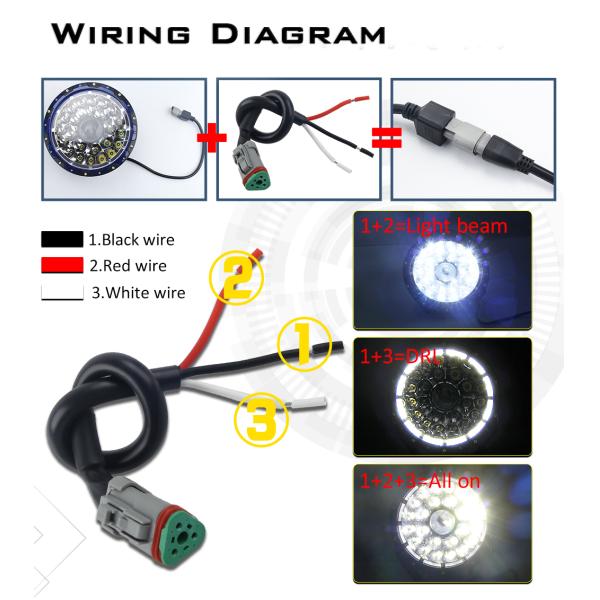 WIRING DIAGRAM

+

=

1.Black wire

2.Red wire

3.White wire

2

1

3

1+2=Light beam

1+3=DRL

1+2+3=All on