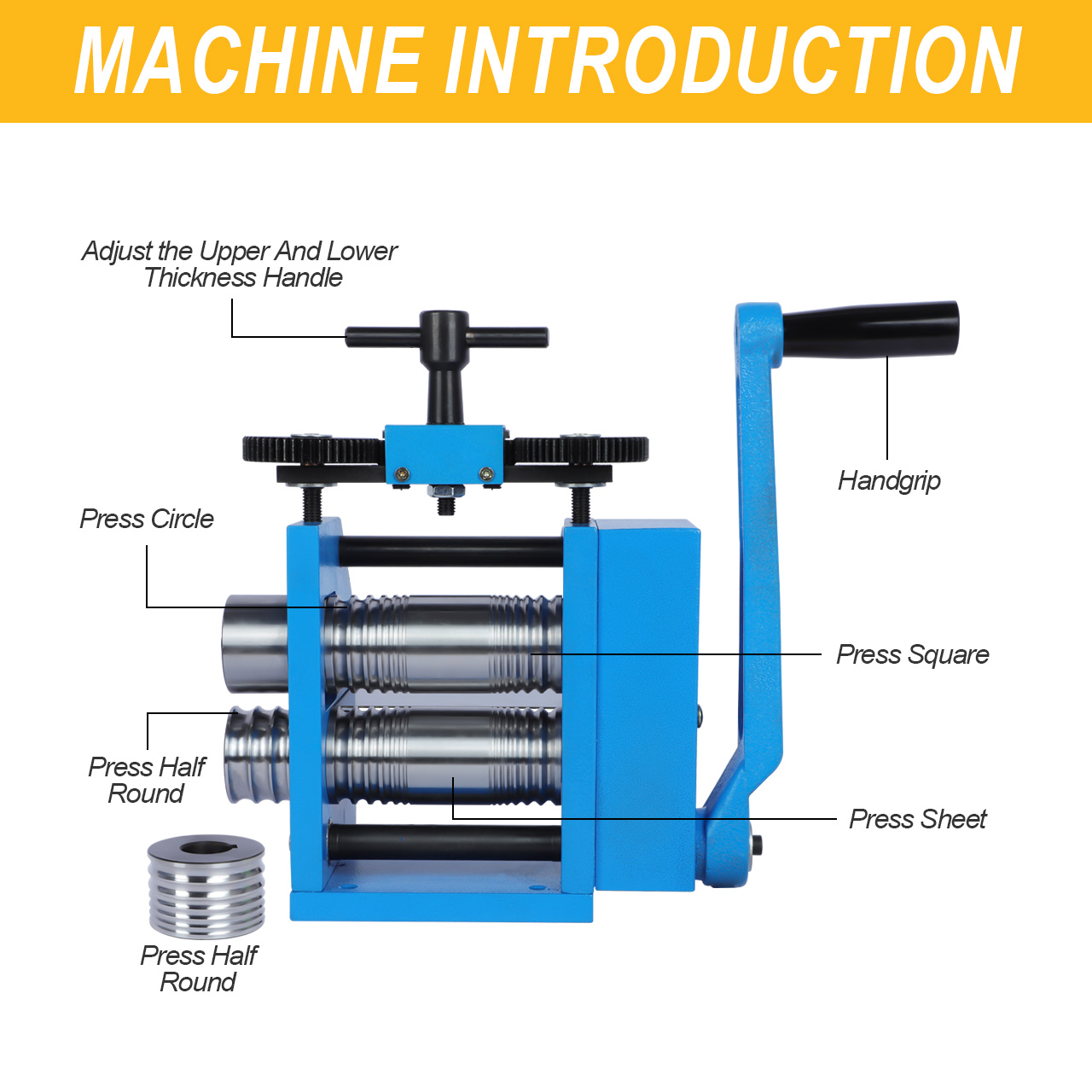 MACHINE INTRODUCTION

Adjust the Upper And Lower Thickness Handle

Handgrip

Press Circle

Press Square

Press Half Round

Press Sheet

Press Half Round