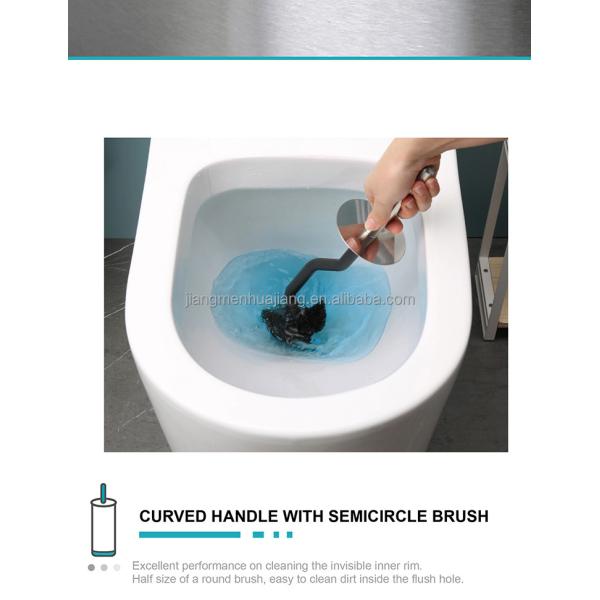 jiangmenhuajiang.en.alibaba.com

CURVED HANDLE WITH SEMICIRCLE BRUSH

Excellent performance on cleaning the invisible inner rim.
Half size of a round brush, easy to clean dirt inside the flush hole.