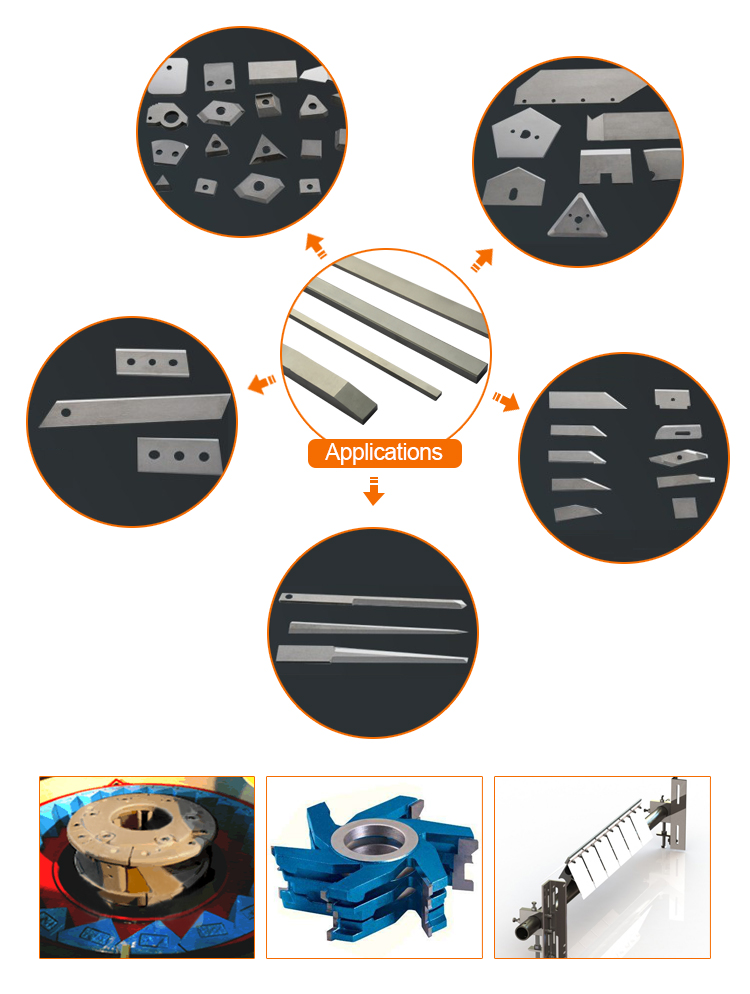 Applications