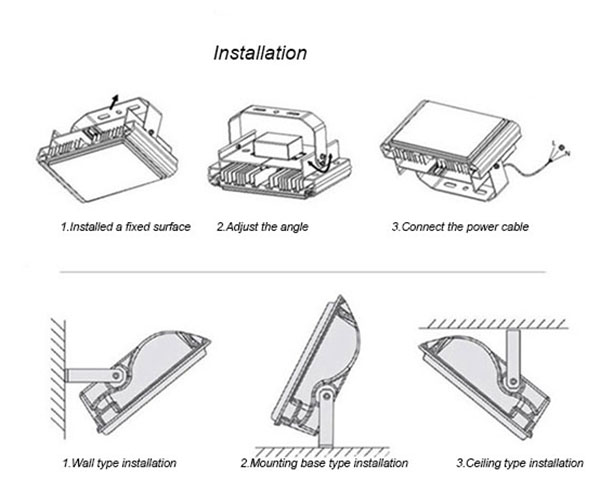 Installation

1.Installed a fixed surface

2.Adjust the angle

L
N

3.Connect the power cable

1.Wall type installation

2.Mounting base type installation

3.Ceiling type installation