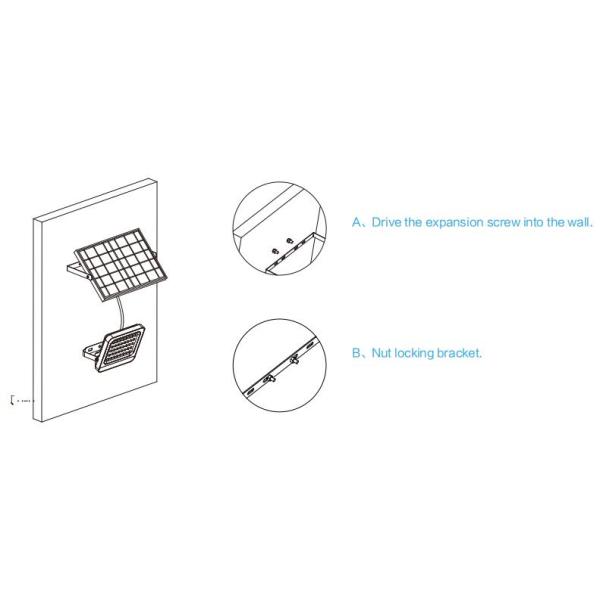 A、Drive the expansion screw into the wall.

B、Nut locking bracket.