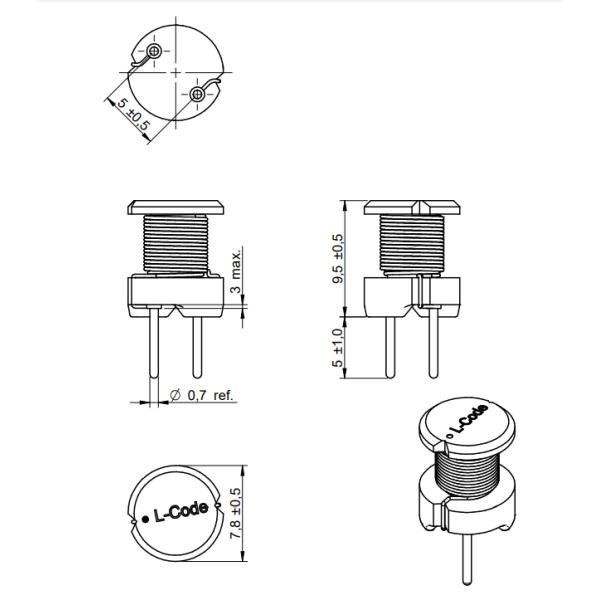 5 ±0,5

3 max.

∅ 0,7 ref.

9,5 ±0,5

5 ±1,0

L-Code

L-Code

7,8 ±0,5