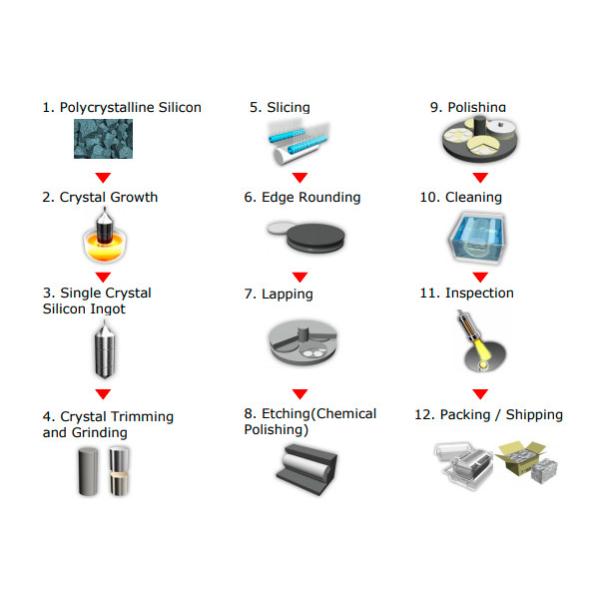 1. Polycrystalline Silicon

2. Crystal Growth

3. Single Crystal Silicon Ingot

4. Crystal Trimming and Grinding

5. Slicing

6. Edge Rounding

7. Lapping

8. Etching(Chemical Polishing)

9. Polishing

10. Cleaning

11. Inspection

12. Packing / Shipping