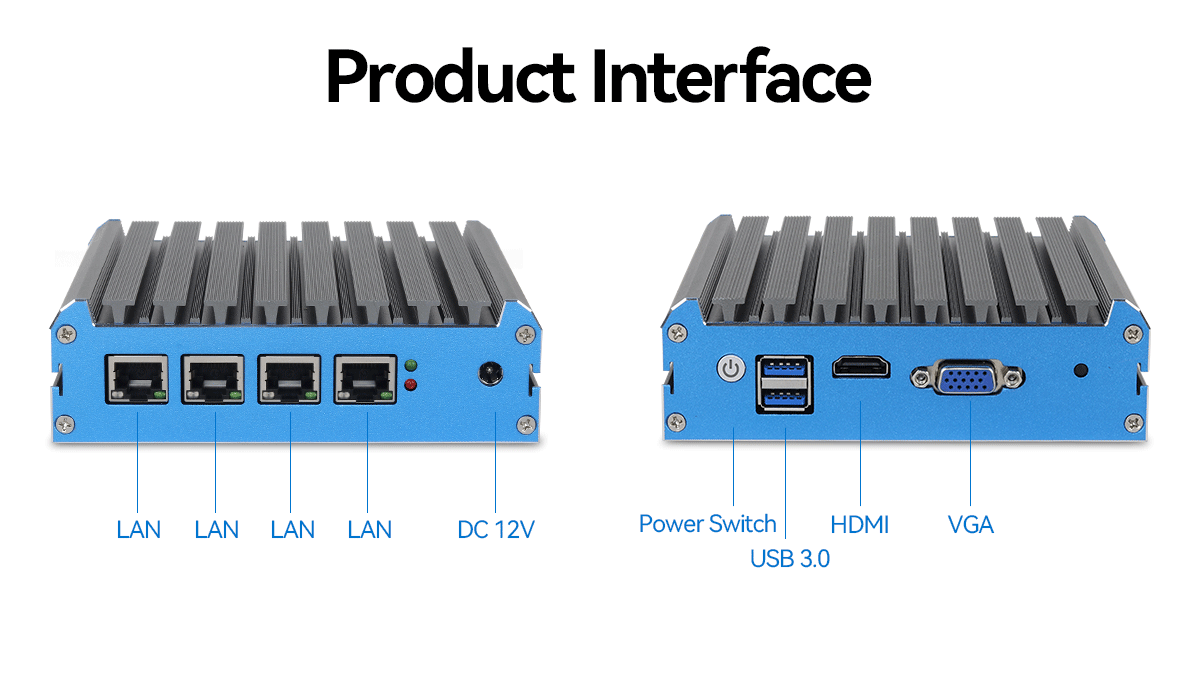 Product Interface

LAN LAN LAN LAN DC 12V

Power Switch USB 3.0 HDMI VGA