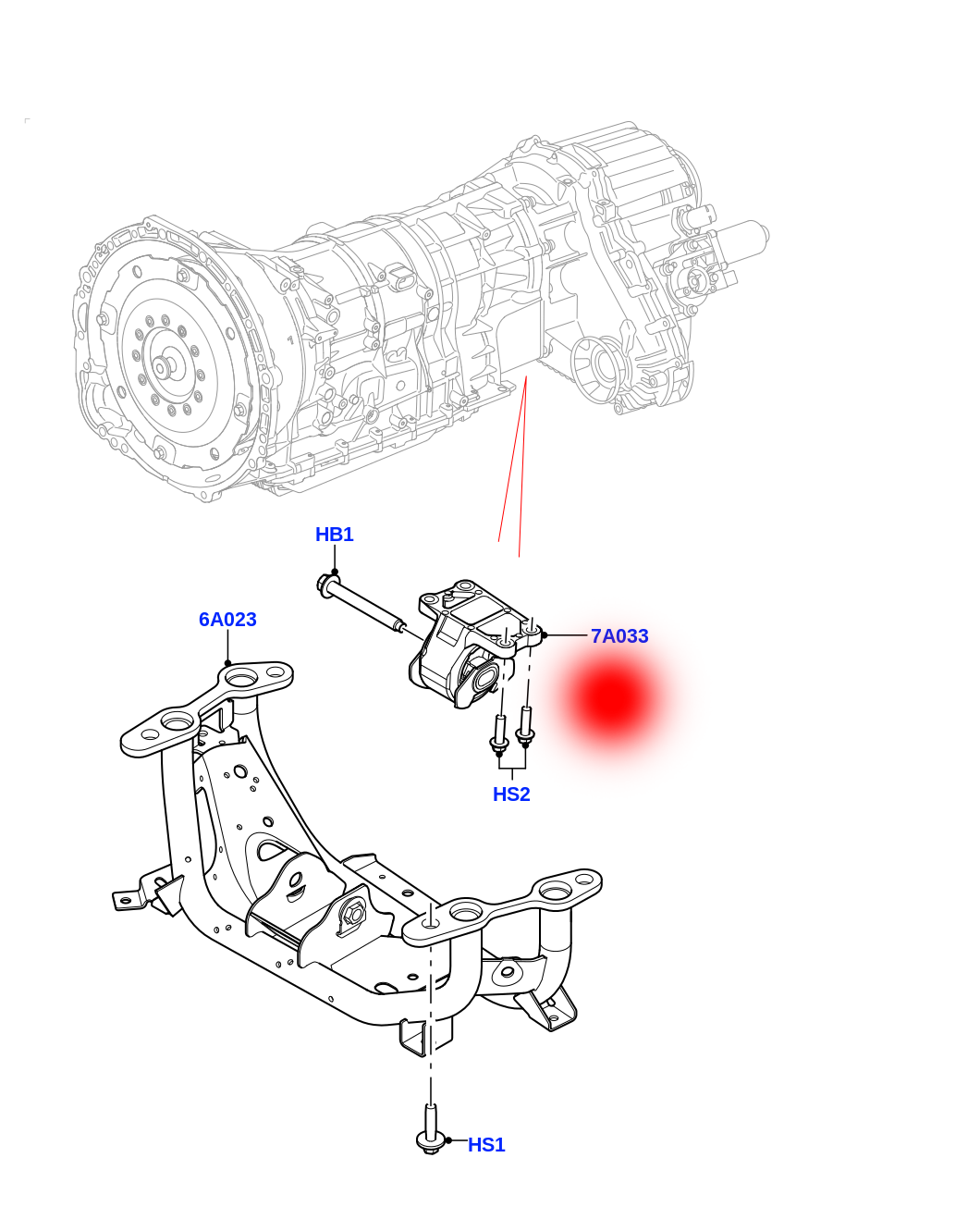 HB1
6A023
7A033
HS2
HS1