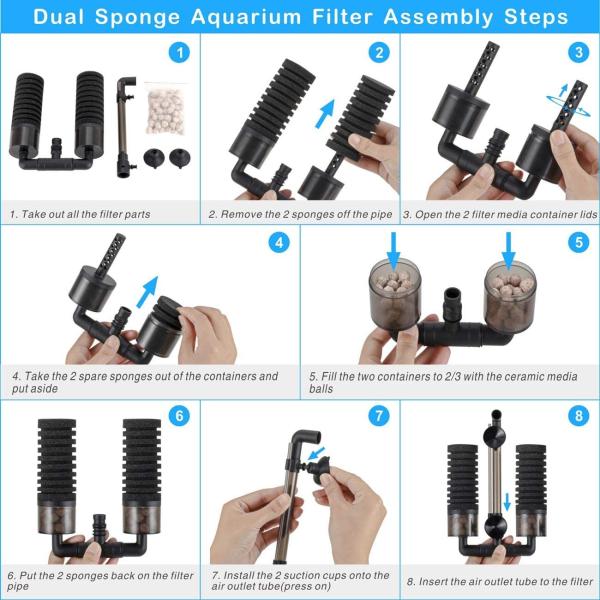 Dual Sponge Aquarium Filter Assembly Steps

1

1. Take out all the filter parts

2

2. Remove the 2 sponges off the pipe

3

3. Open the 2 filter media container lids

4

4. Take the 2 spare sponges out of the containers and put aside

5

5. Fill the two containers to 2/3 with the ceramic media balls

6

6. Put the 2 sponges back on the filter pipe

7

7. Install the 2 suction cups onto the air outlet tube(press on)

8

8. Insert the air outlet tube to the filter