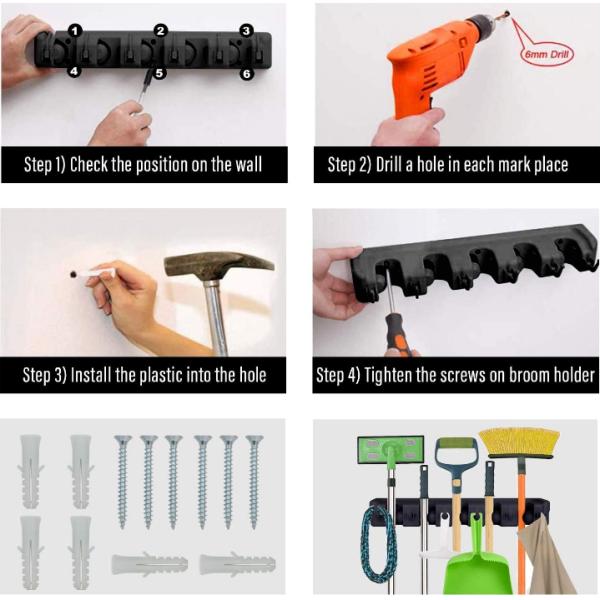 1 2 3
4 5 6

Step 1) Check the position on the wall

6mm Drill

Step 2) Drill a hole in each mark place

Step 3) Install the plastic into the hole

Step 4) Tighten the screws on broom holder