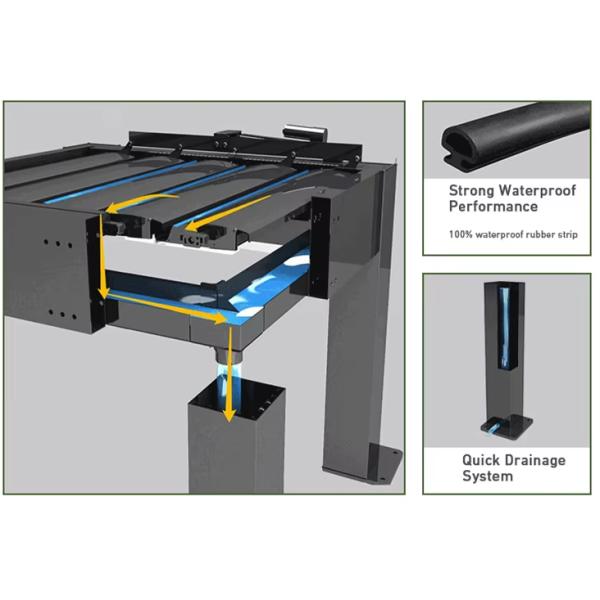 Strong Waterproof Performance

100% waterproof rubber strip

Quick Drainage System