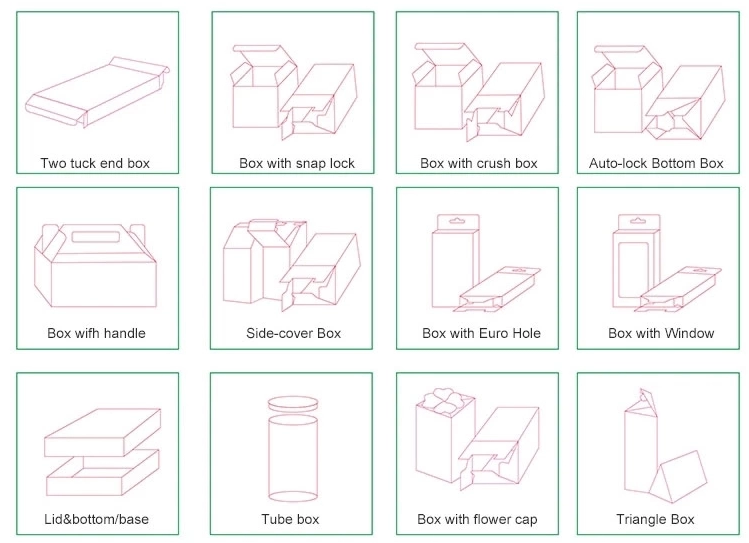 Two tuck end box

Box with snap lock

Box with crush box

Auto-lock Bottom Box

Box wifh handle

Side-cover Box

Box with Euro Hole

Box with Window

Lid&bottom/base

Tube box

Box with flower cap

Triangle Box