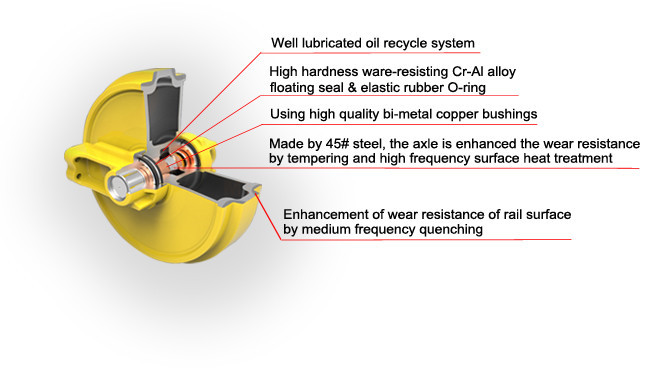 Well lubricated oil recycle system

High hardness ware-resisting Cr-Al alloy floating seal & elastic rubber O-ring

Using high quality bi-metal copper bushings

Made by 45# steel, the axle is enhanced the wear resistance by tempering and high frequency surface heat treatment

Enhancement of wear resistance of rail surface by medium frequency quenching