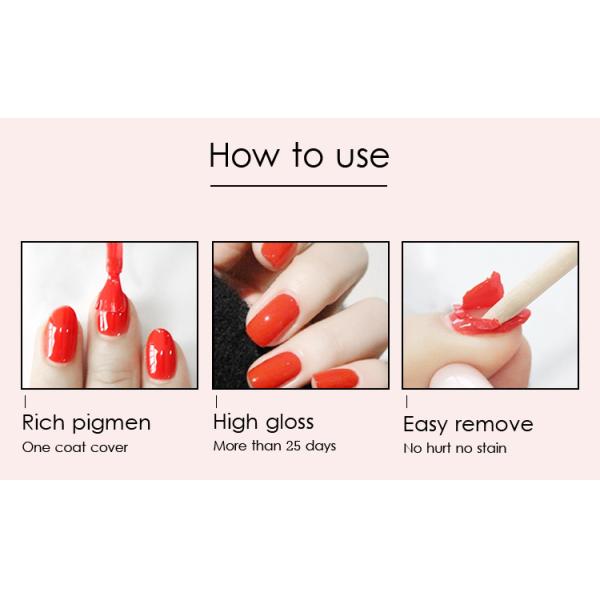 How to use

Rich pigmen
One coat cover

High gloss
More than 25 days

Easy remove
No hurt no stain