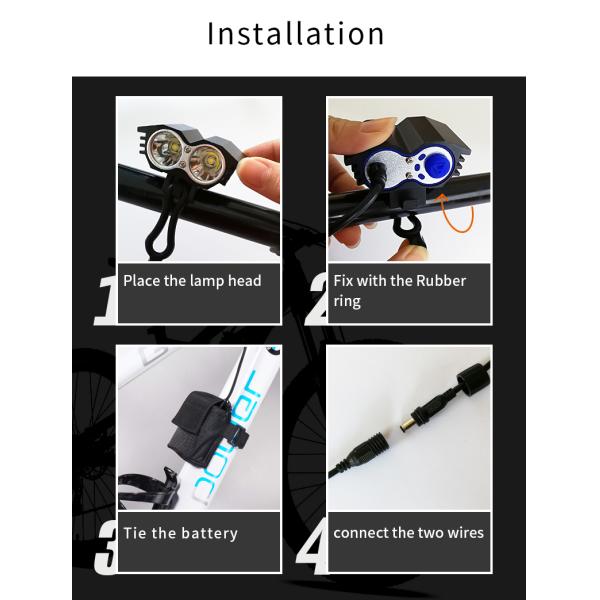 Installation

1 Place the lamp head

2 Fix with the Rubber ring

3 Tie the battery

4 connect the two wires