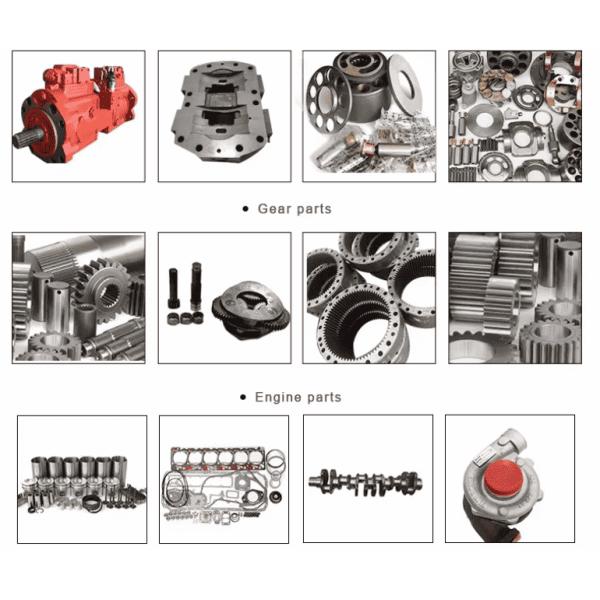 • Gear parts

• Engine parts