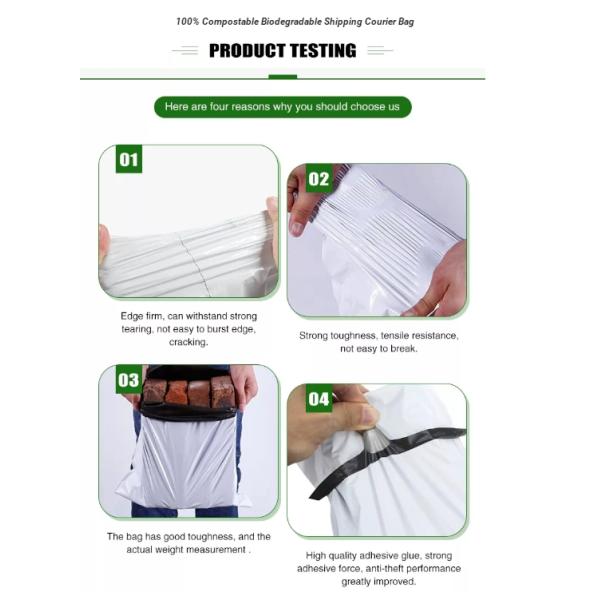 100% Compostable Biodegradable Shipping Courier Bag

PRODUCT TESTING

Here are four reasons why you should choose us

01

Edge firm, can withstand strong tearing, not easy to burst edge, cracking.

02

Strong toughness, tensile resistance, not easy to break.

03

The bag has good toughness, and the actual weight measurement .

04

High quality adhesive glue, strong adhesive force, anti-theft performance greatly improved.