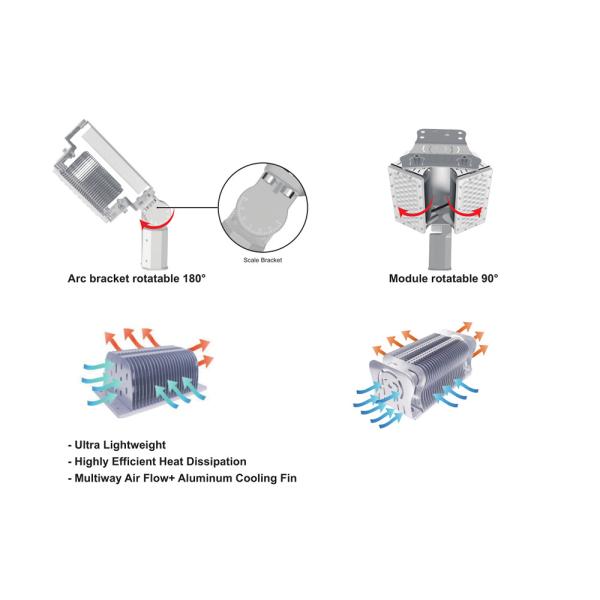 Scale Bracket

Arc bracket rotatable 180°

Module rotatable 90°

- Ultra Lightweight
- Highly Efficient Heat Dissipation
- Multiway Air Flow+ Aluminum Cooling Fin