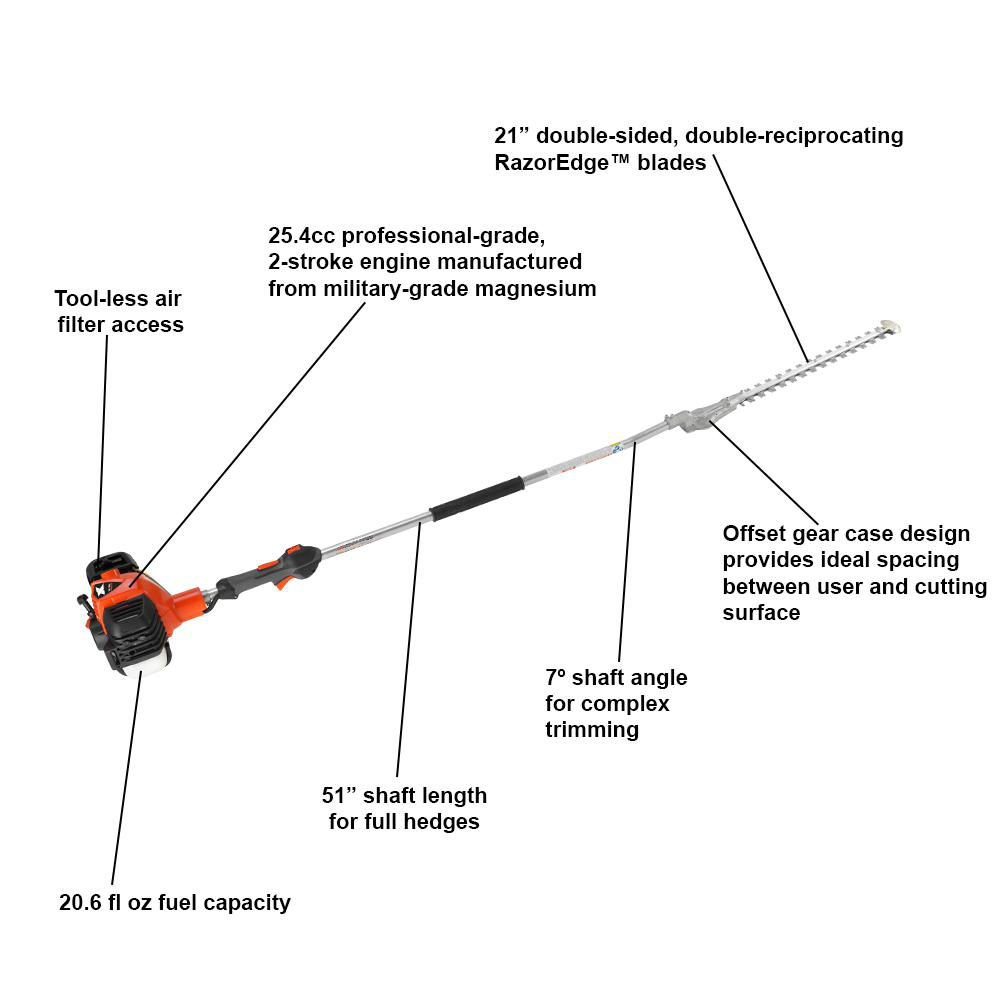 21” double-sided, double-reciprocating RazorEdge™ blades

25.4cc professional-grade, 2-stroke engine manufactured from military-grade magnesium

Tool-less air filter access

Offset gear case design provides ideal spacing between user and cutting surface

7º shaft angle for complex trimming

51” shaft length for full hedges

20.6 fl oz fuel capacity