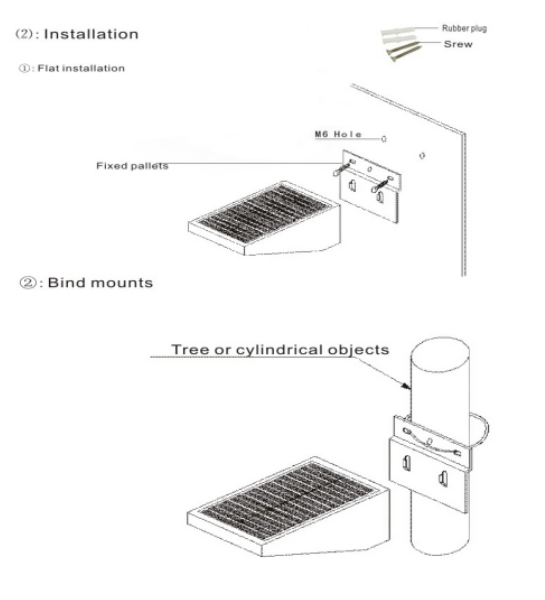 (2): Installation

Rubber plug

Srew

①: Flat installation

M6 Hole

Fixed pallets

②: Bind mounts

Tree or cylindrical objects