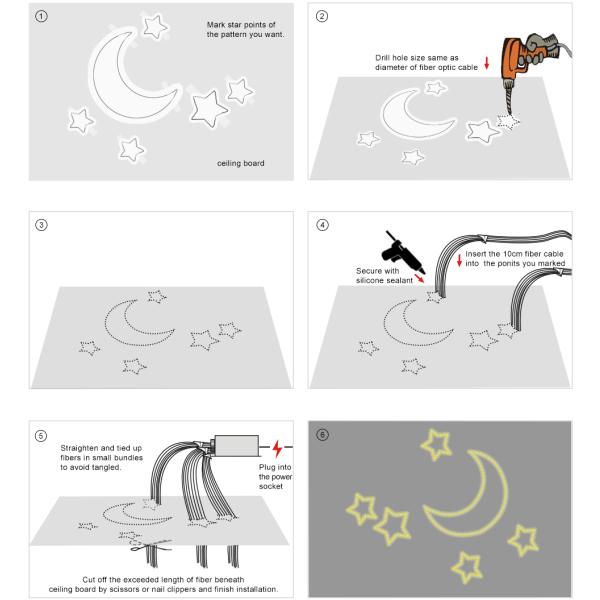 ①
Mark star points of the pattern you want.
ceiling board

②
Drill hole size same as diameter of fiber optic cable

③

④
Secure with silicone sealant
Insert the 10cm fiber cable into the ponits you marked

⑤
Straighten and tied up fibers in small bundles to avoid tangled.
Plug into the power socket
Cut off the exceeded length of fiber beneath ceiling board by scissors or nail clippers and finish installation.

⑥