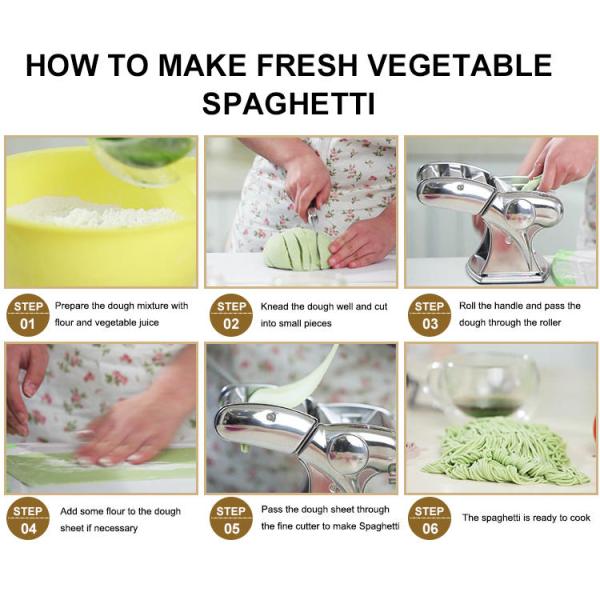 HOW TO MAKE FRESH VEGETABLE SPAGHETTI

STEP 01 Prepare the dough mixture with flour and vegetable juice

STEP 02 Knead the dough well and cut into small pieces

STEP 03 Roll the handle and pass the dough through the roller

STEP 04 Add some flour to the dough sheet if necessary

STEP 05 Pass the dough sheet through the fine cutter to make Spaghetti

STEP 06 The spaghetti is ready to cook